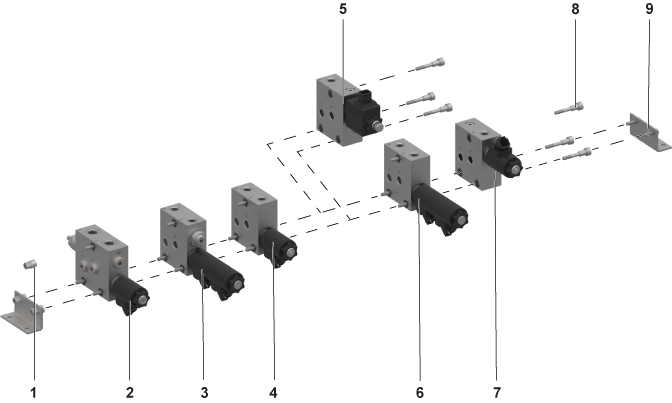 5

8

9

1

2

3

4

6

7