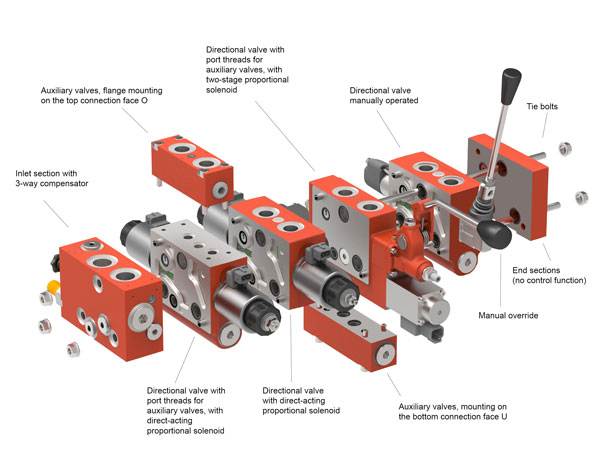 Directional valve with port threads for auxiliary valves, with two-stage proportional solenoid

Auxiliary valves, flange mounting on the top connection face O

Directional valve manually operated

Tie bolts

Inlet section with 3-way compensator

End sections (no control function)

Manual override

Directional valve with port threads for auxiliary valves, with direct-acting proportional solenoid

Directional valve with direct-acting proportional solenoid

Auxiliary valves, mounting on the bottom connection face U